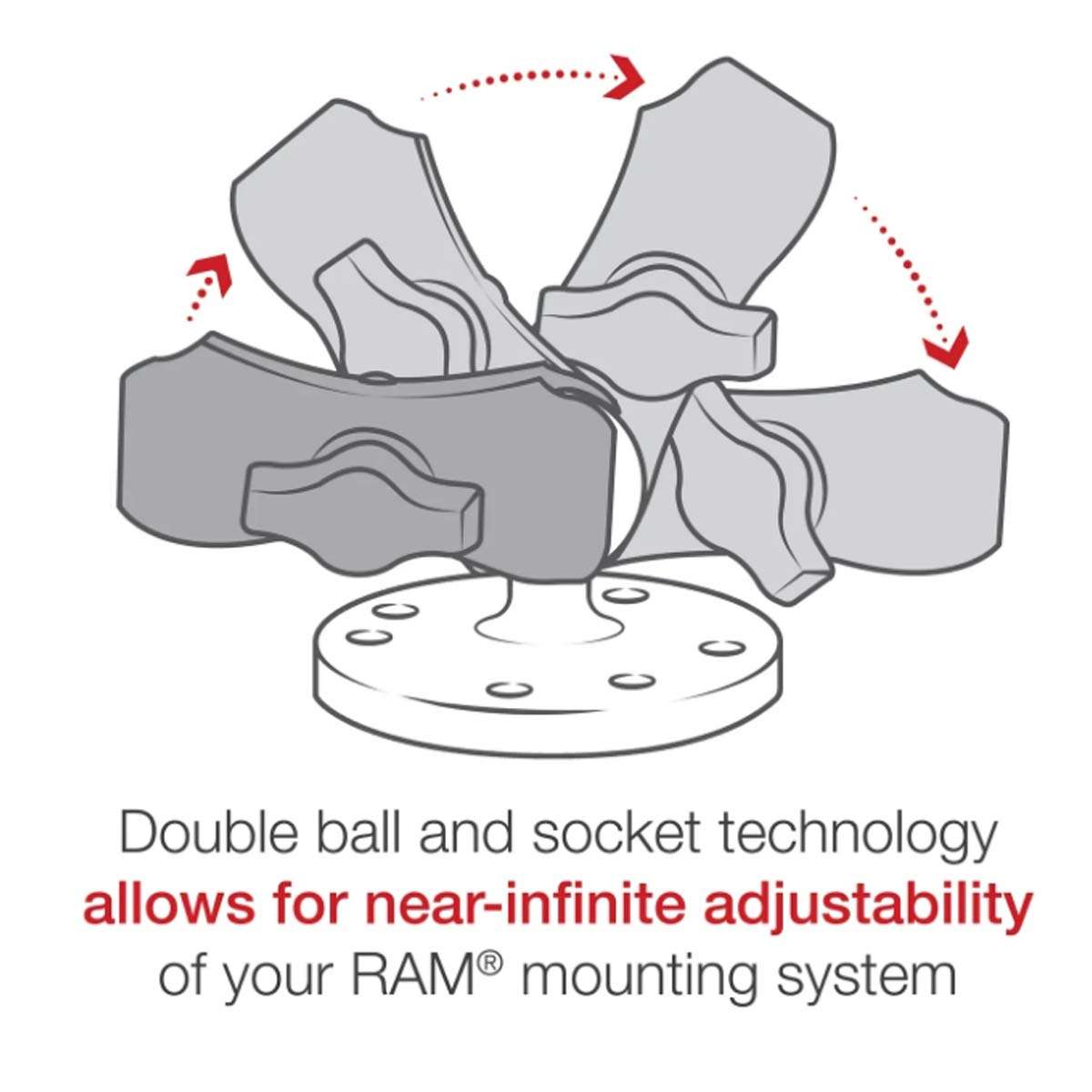 Double ball and socket technology allows for near-infinite adjustability of your RAM® mounting system