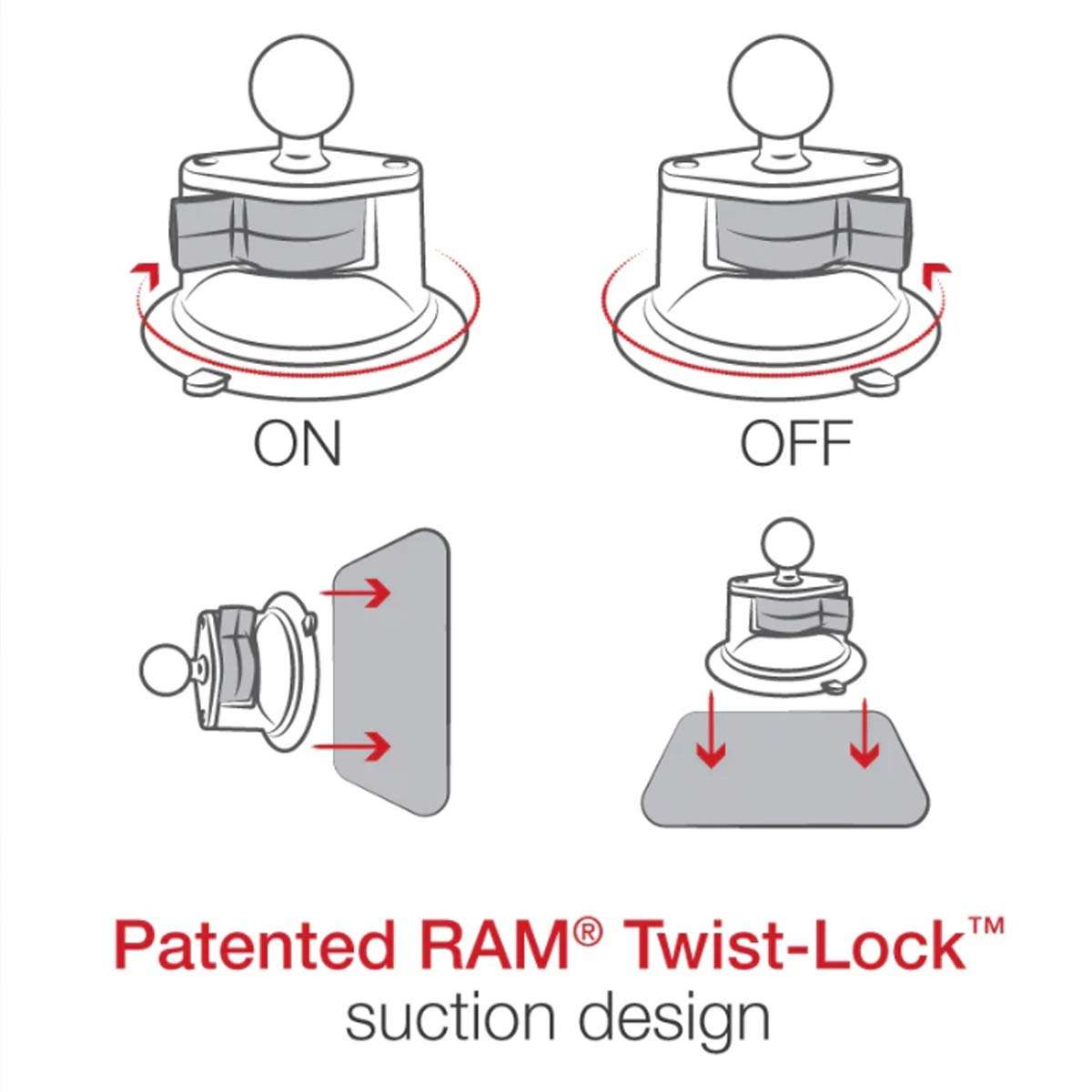 ON

OFF

Patented RAM® Twist-Lock™
suction design