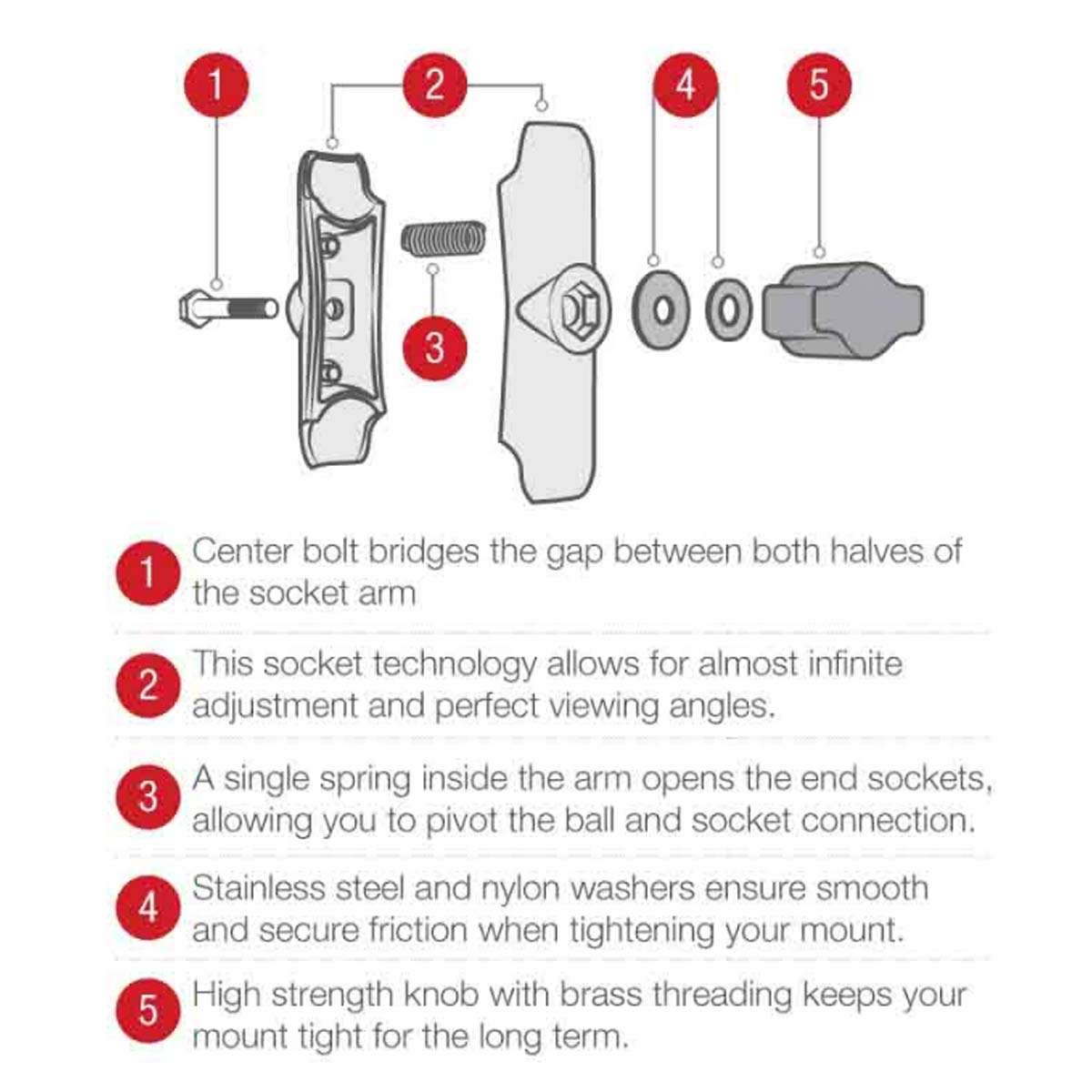 1 2 4 5

3

1 Center bolt bridges the gap between both halves of the socket arm

2 This socket technology allows for almost infinite adjustment and perfect viewing angles.

3 A single spring inside the arm opens the end sockets, allowing you to pivot the ball and socket connection.

4 Stainless steel and nylon washers ensure smooth and secure friction when tightening your mount.

5 High strength knob with brass threading keeps your mount tight for the long term.